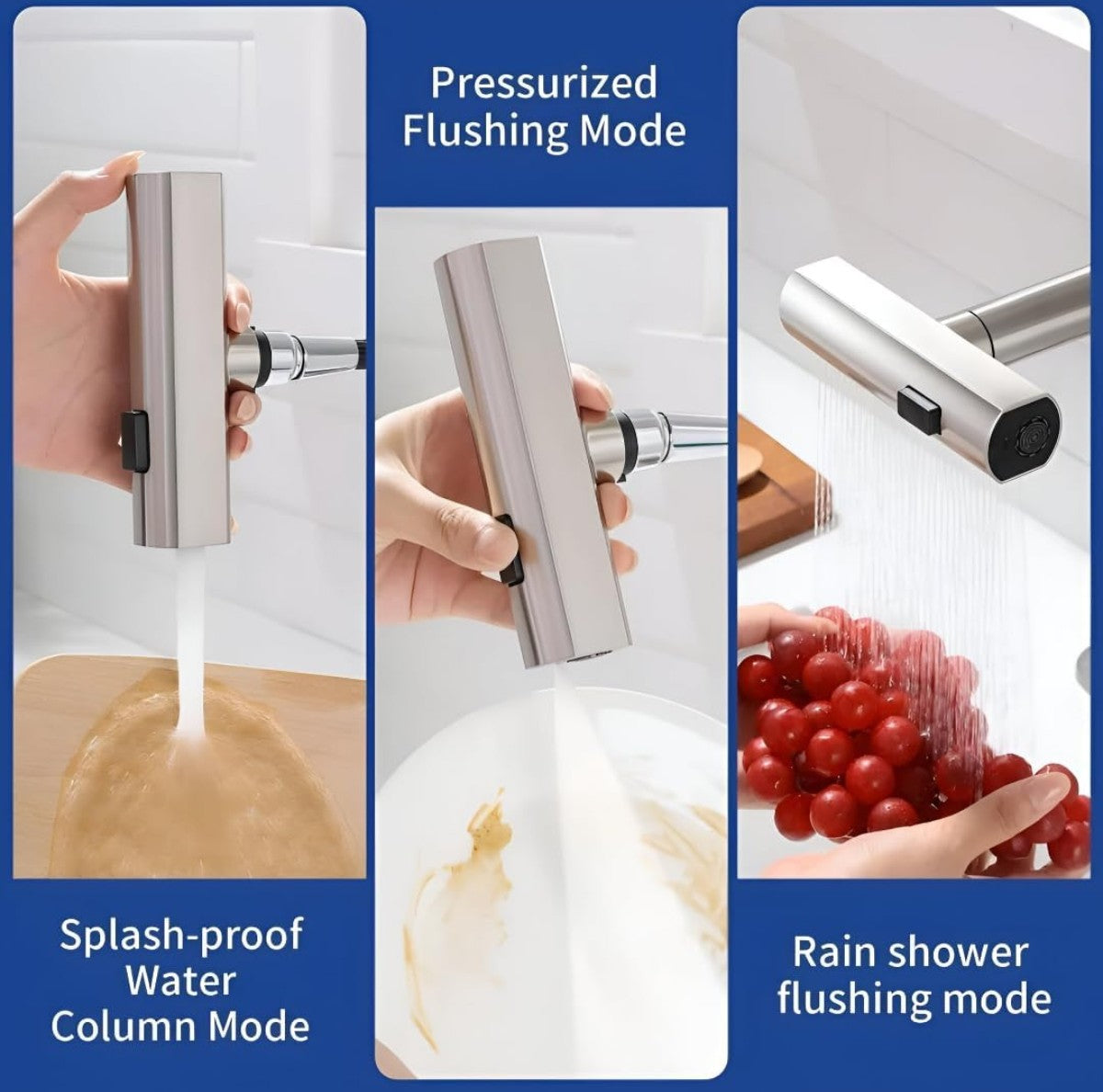 Pressurized Flushing Mode

Splash-proof Water Column Mode

Rain shower flushing mode